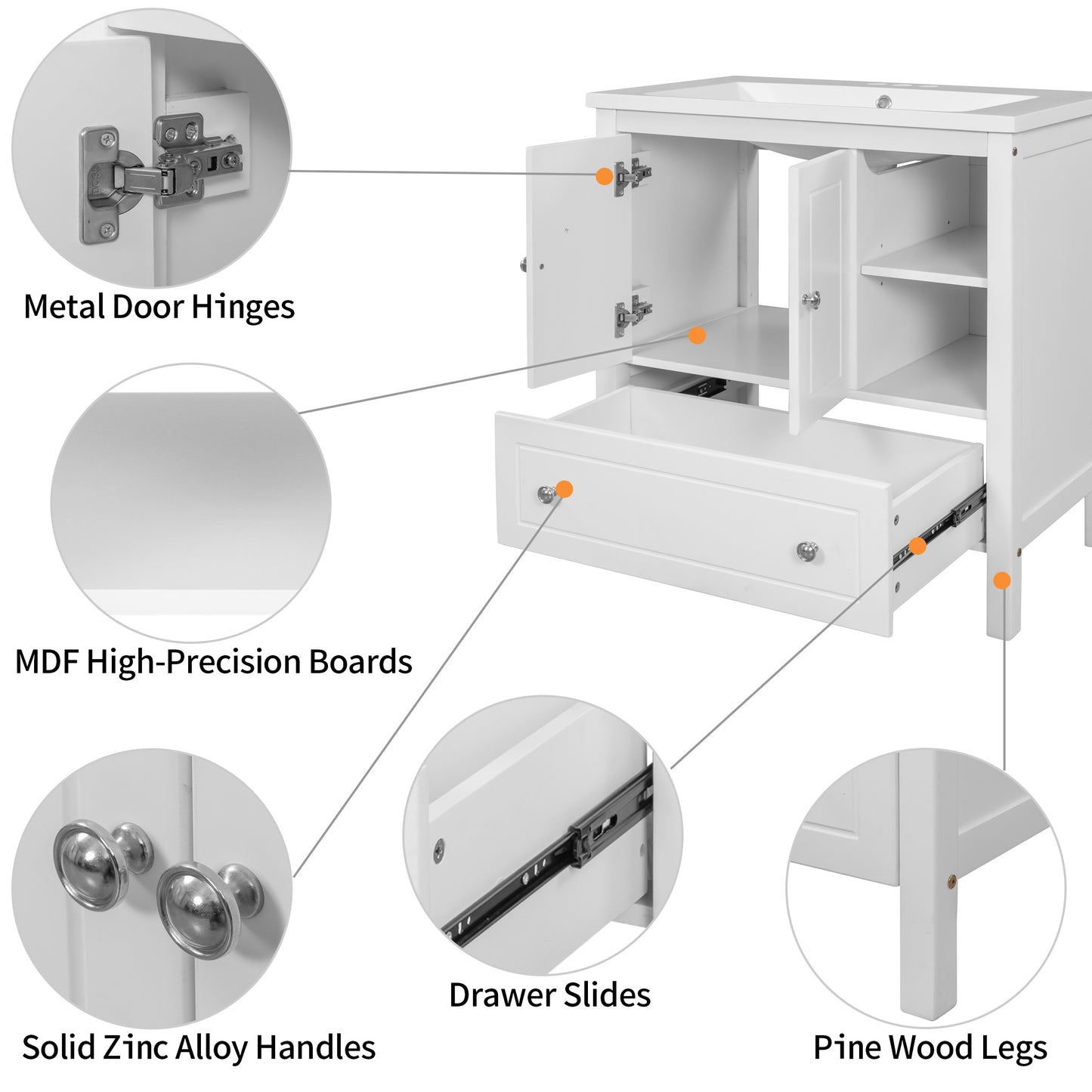 Metal Door Hinges

MDF High-Precision Boards

Solid Zinc Alloy Handles

Drawer Slides

Pine Wood Legs