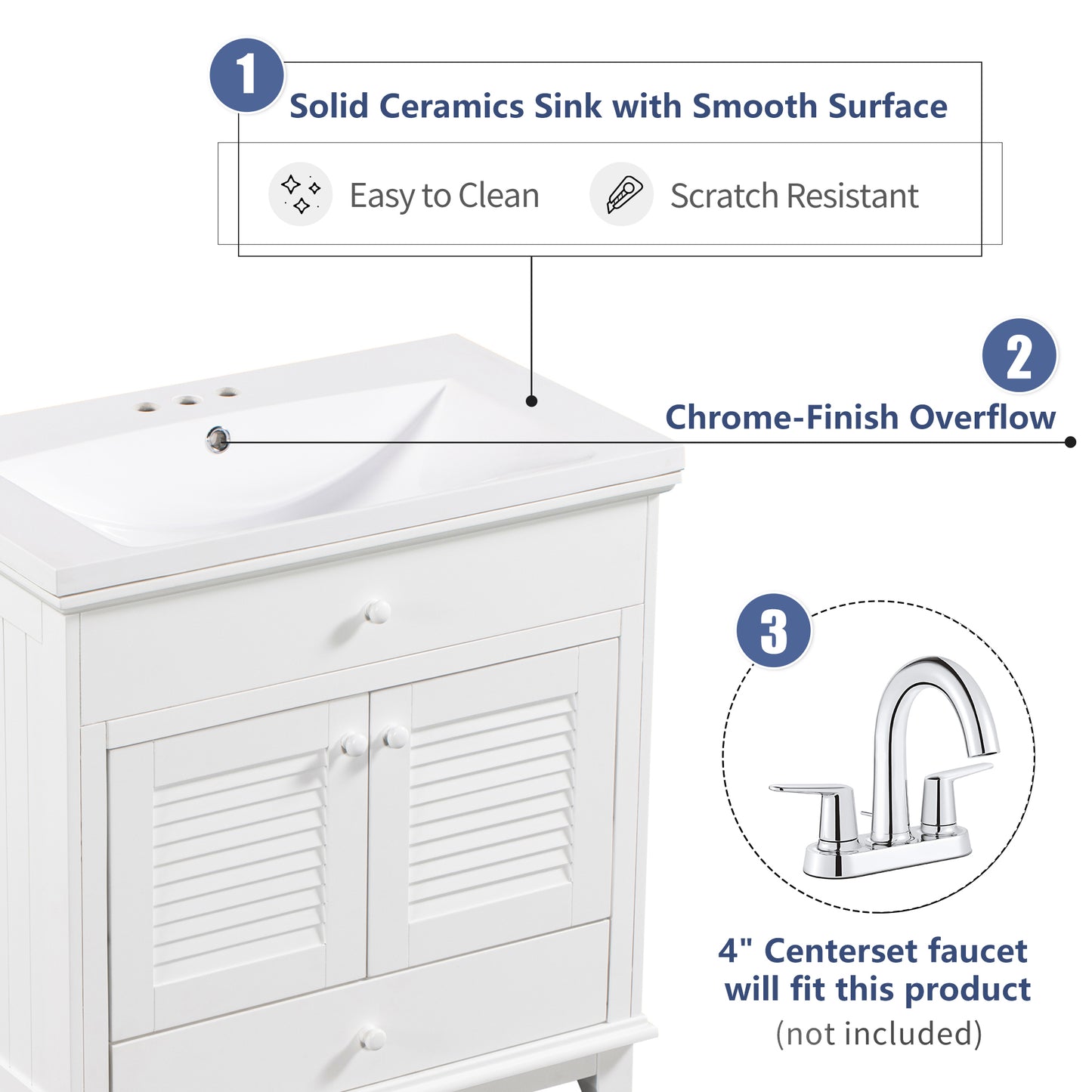 1
Solid Ceramics Sink with Smooth Surface

Easy to Clean

Scratch Resistant

2
Chrome-Finish Overflow

3

4" Centerset faucet will fit this product
(not included)