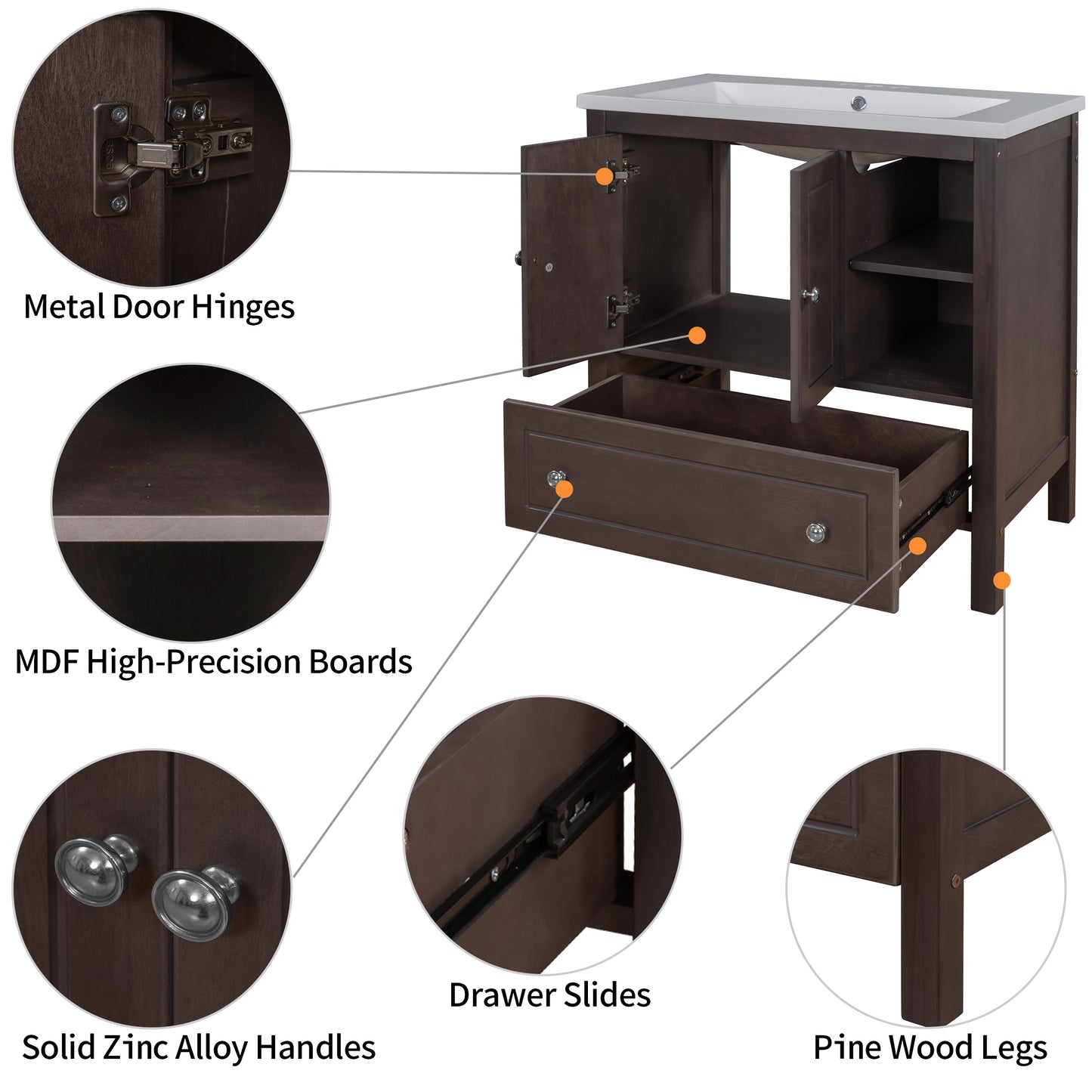 Metal Door Hinges

MDF High-Precision Boards

Solid Zinc Alloy Handles

Drawer Slides

Pine Wood Legs