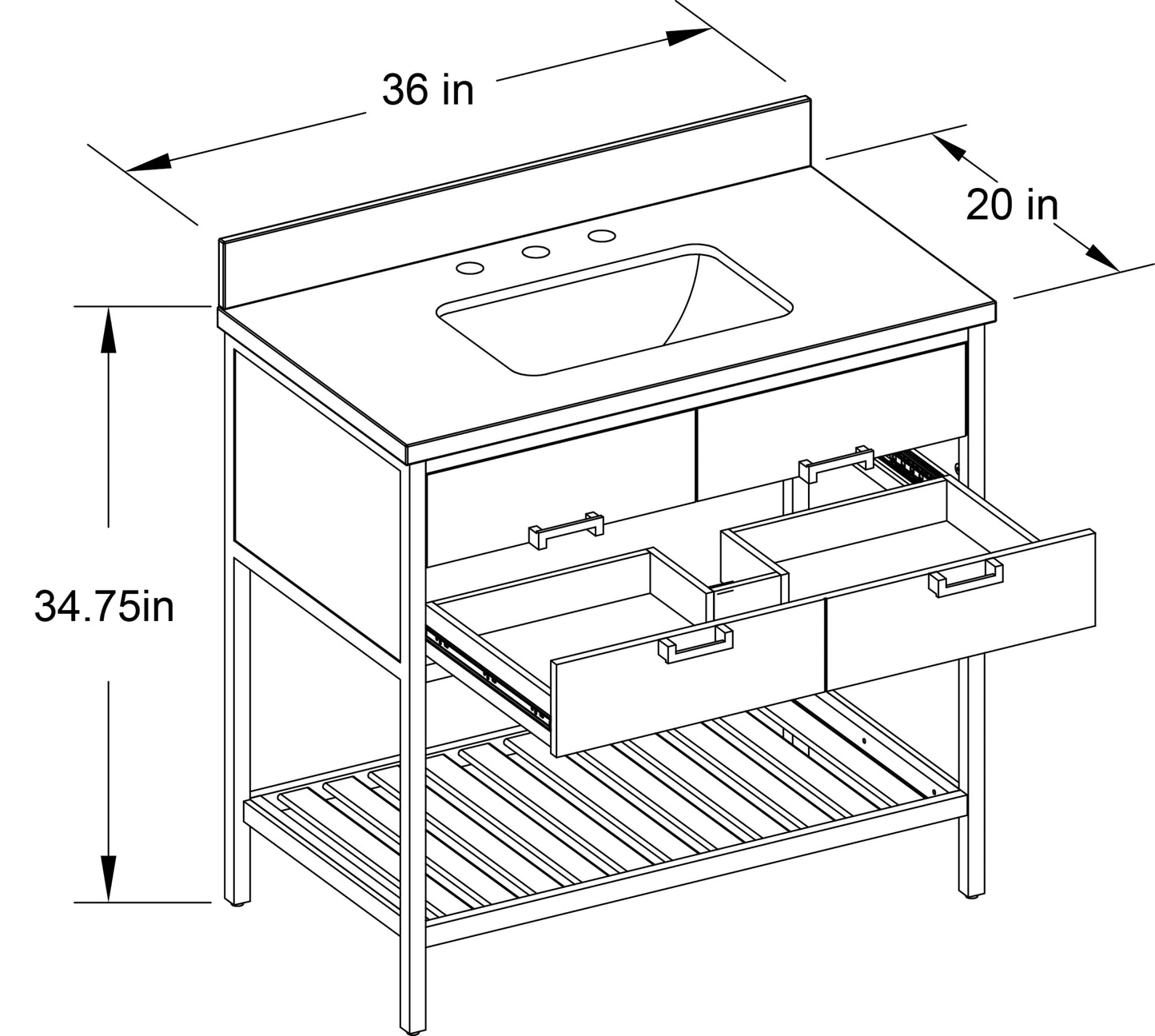 36 in

20 in

34.75in