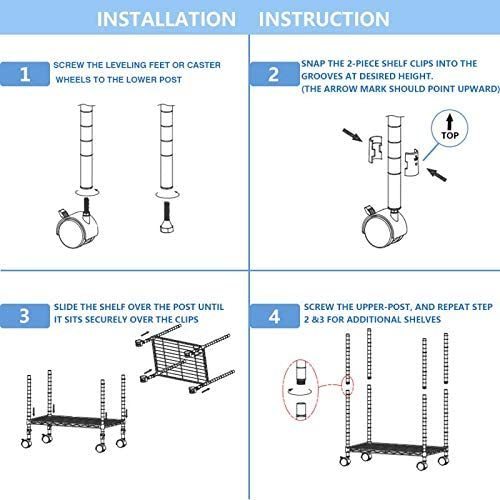 INSTALLATION INSTRUCTION

1 SCREW THE LEVELING FEET OR CASTER WHEELS TO THE LOWER POST

2 SNAP THE 2-PIECE SHELF CLIPS INTO THE GROOVES AT DESIRED HEIGHT. (THE ARROW MARK SHOULD POINT UPWARD)

TOP

3 SLIDE THE SHELF OVER THE POST UNTIL IT SITS SECURELY OVER THE CLIPS

4 SCREW THE UPPER-POST, AND REPEAT STEP 2 &3 FOR ADDITIONAL SHELVES