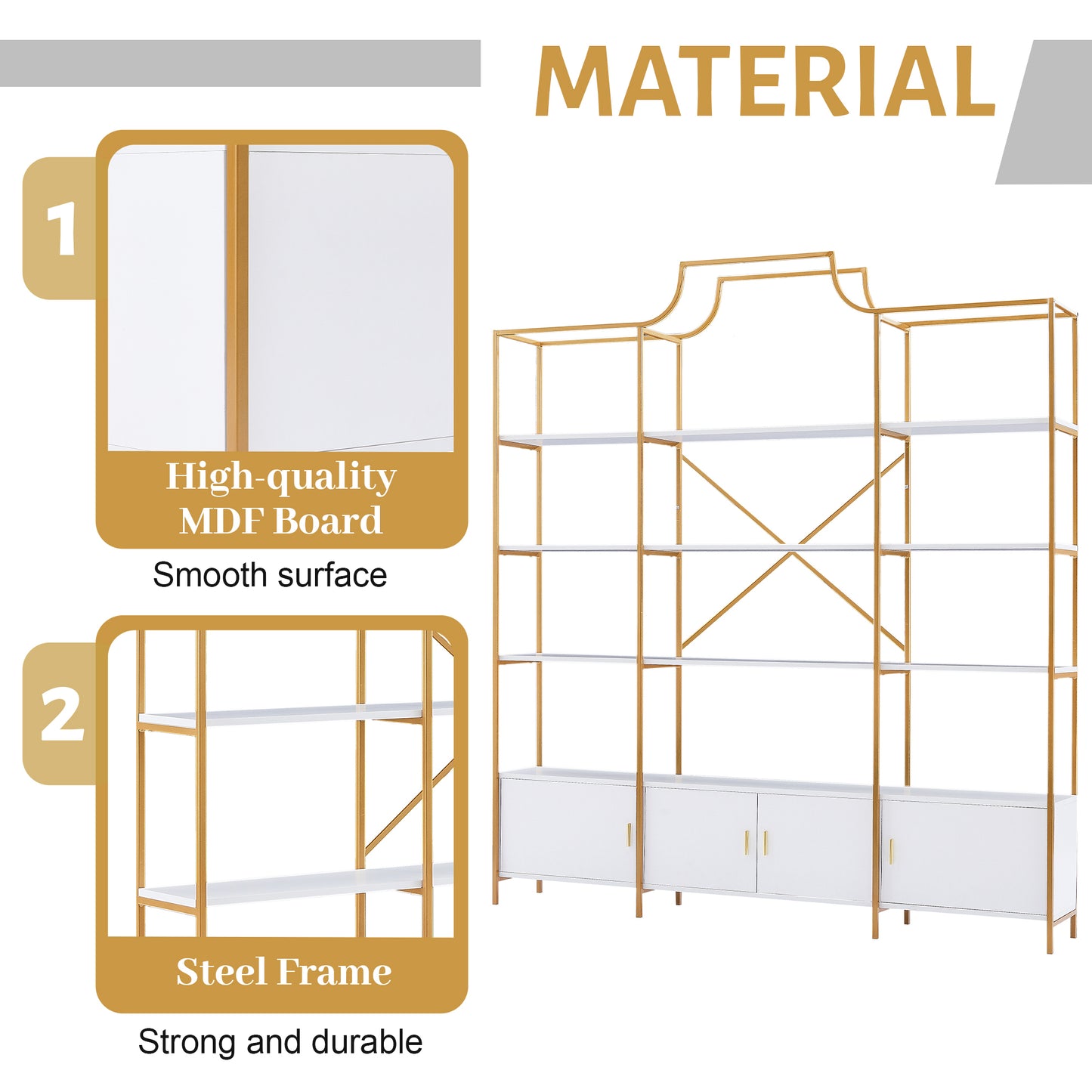 MATERIAL

1

High-quality MDF Board

Smooth surface

2

Steel Frame

Strong and durable