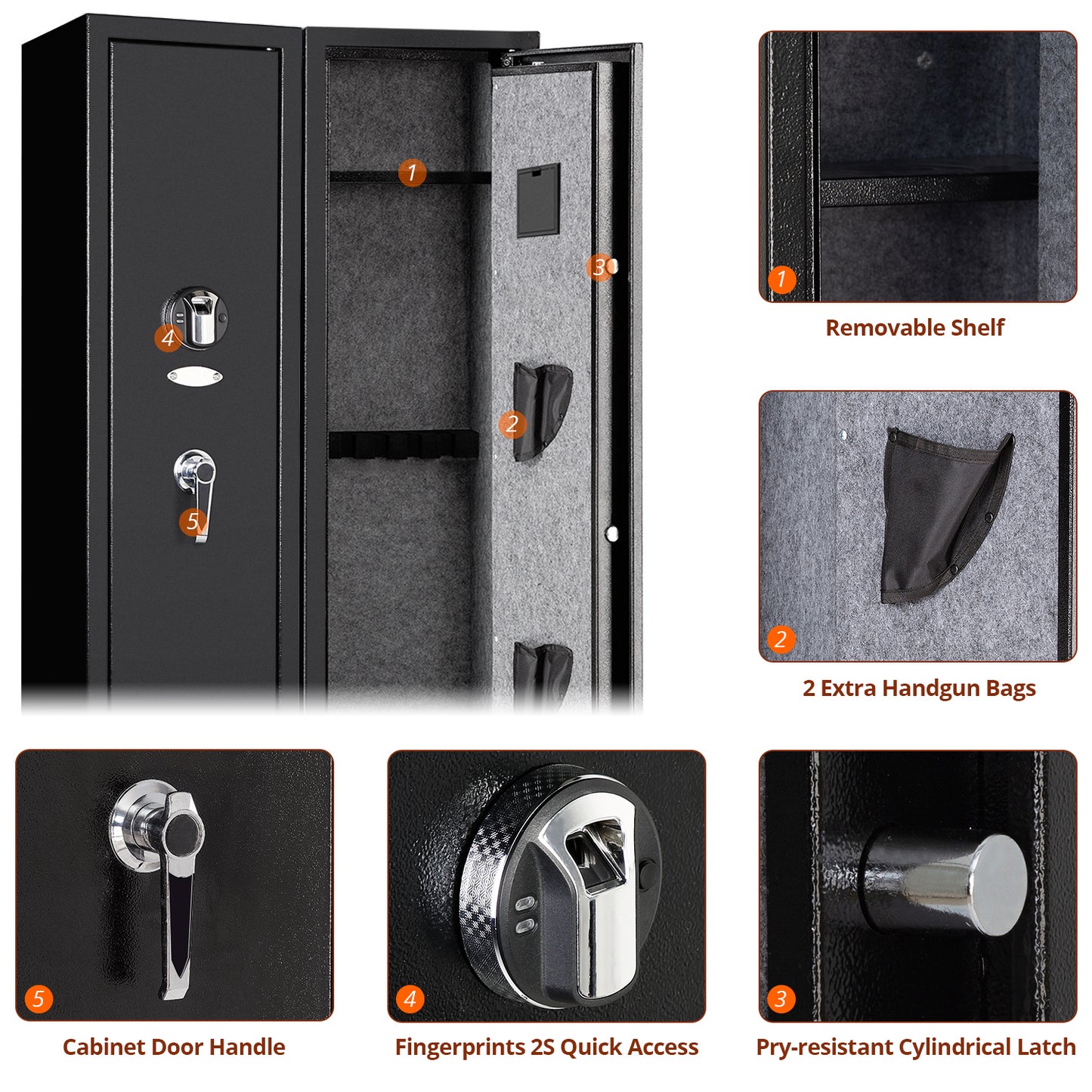 1

3

4

2

5

1

Removable Shelf

2

2 Extra Handgun Bags

5

Cabinet Door Handle

4

Fingerprints 2S Quick Access

3

Pry-resistant Cylindrical Latch