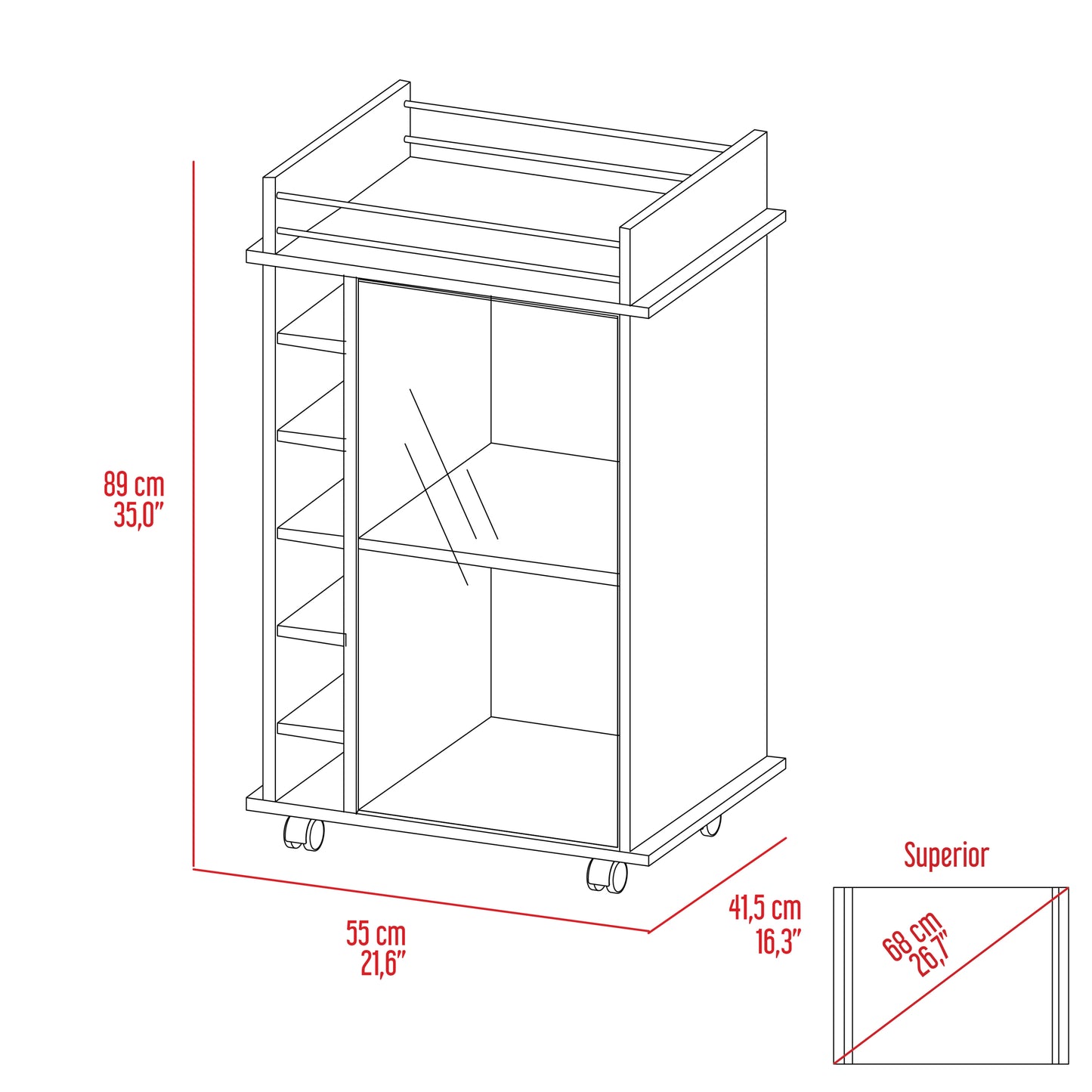 89 cm
35,0"

55 cm
21,6"

41,5 cm
16,3"

Superior

68 cm
26,7"