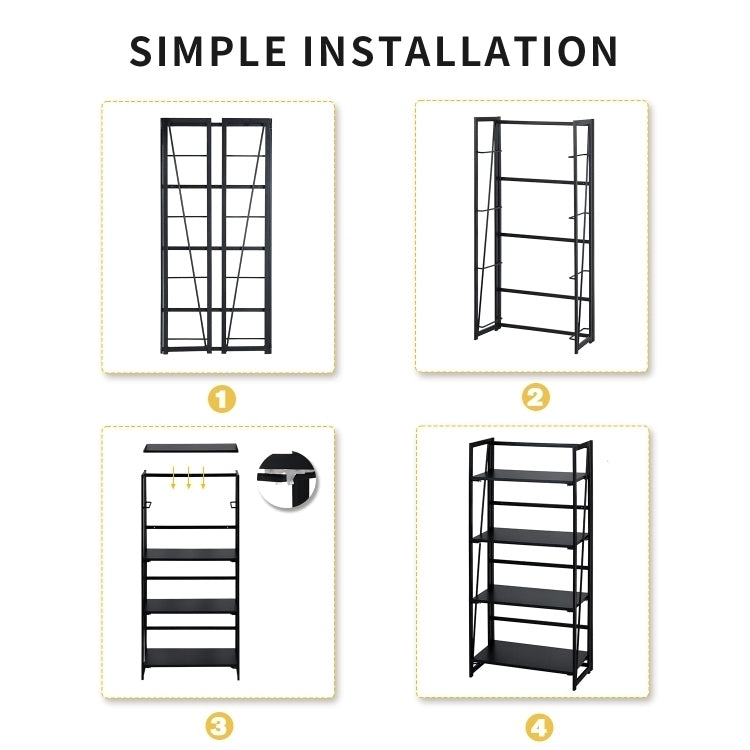 SIMPLE INSTALLATION

1

2

3

4