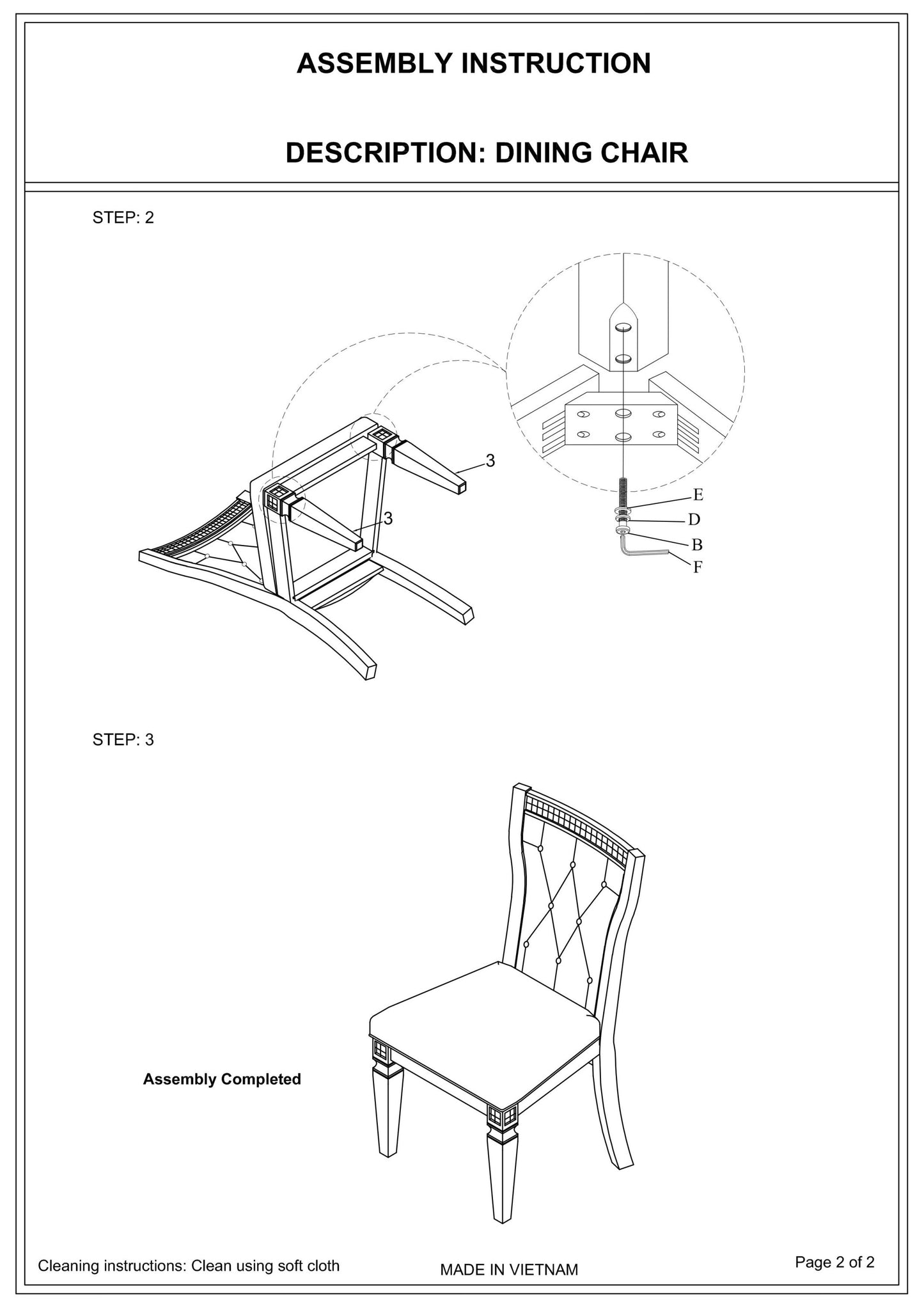 ASSEMBLY INSTRUCTION

DESCRIPTION: DINING CHAIR

STEP: 2

3

3

E

D

B

F

STEP: 3

Assembly Completed

Cleaning instructions: Clean using soft cloth

MADE IN VIETNAM

Page 2 of 2