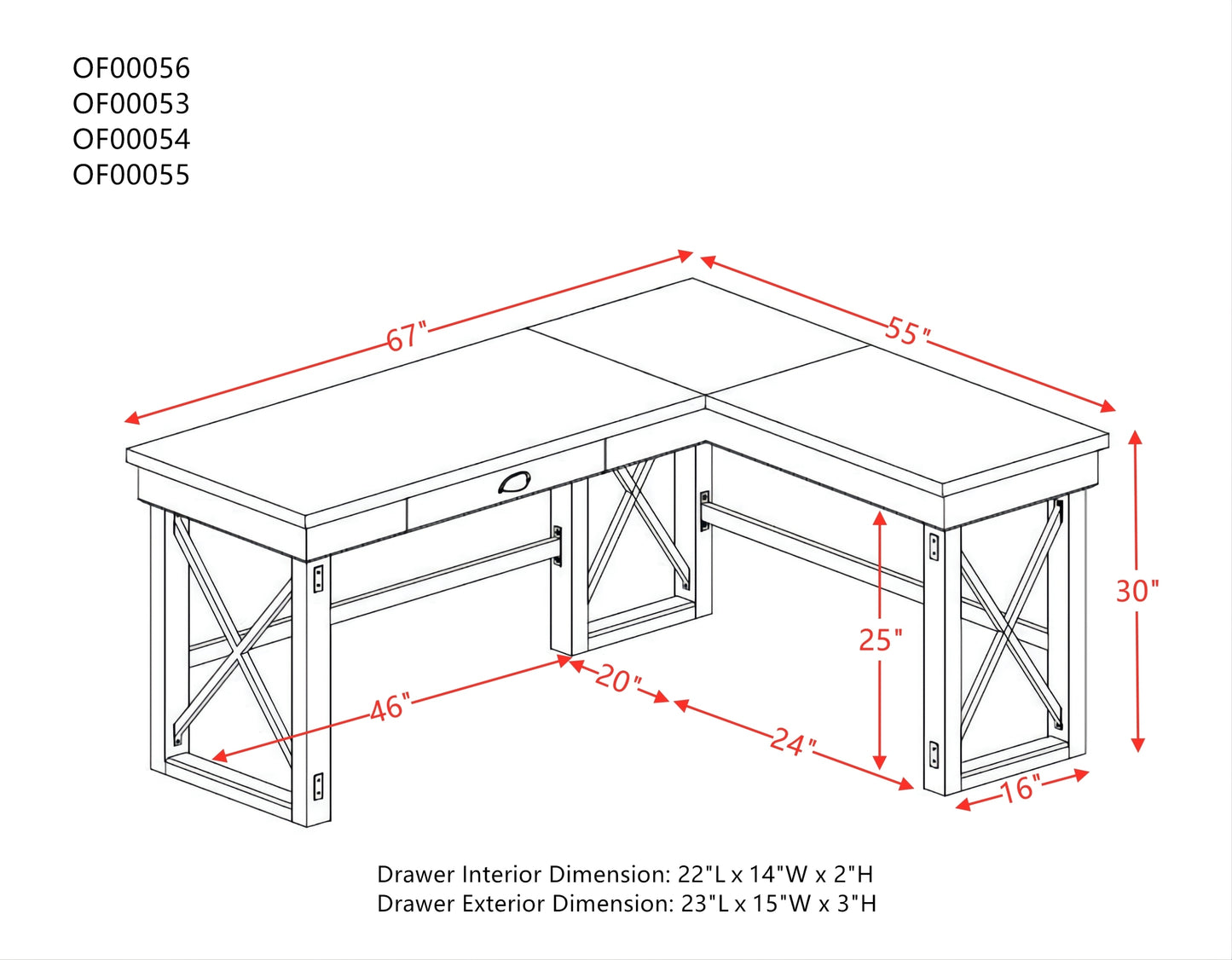 OF00056
OF00053
OF00054
OF00055

67"

55"

30"

25"

46"

20"

24"

16"

Drawer Interior Dimension: 22"L x 14"W x 2"H
Drawer Exterior Dimension: 23"L x 15"W x 3"H