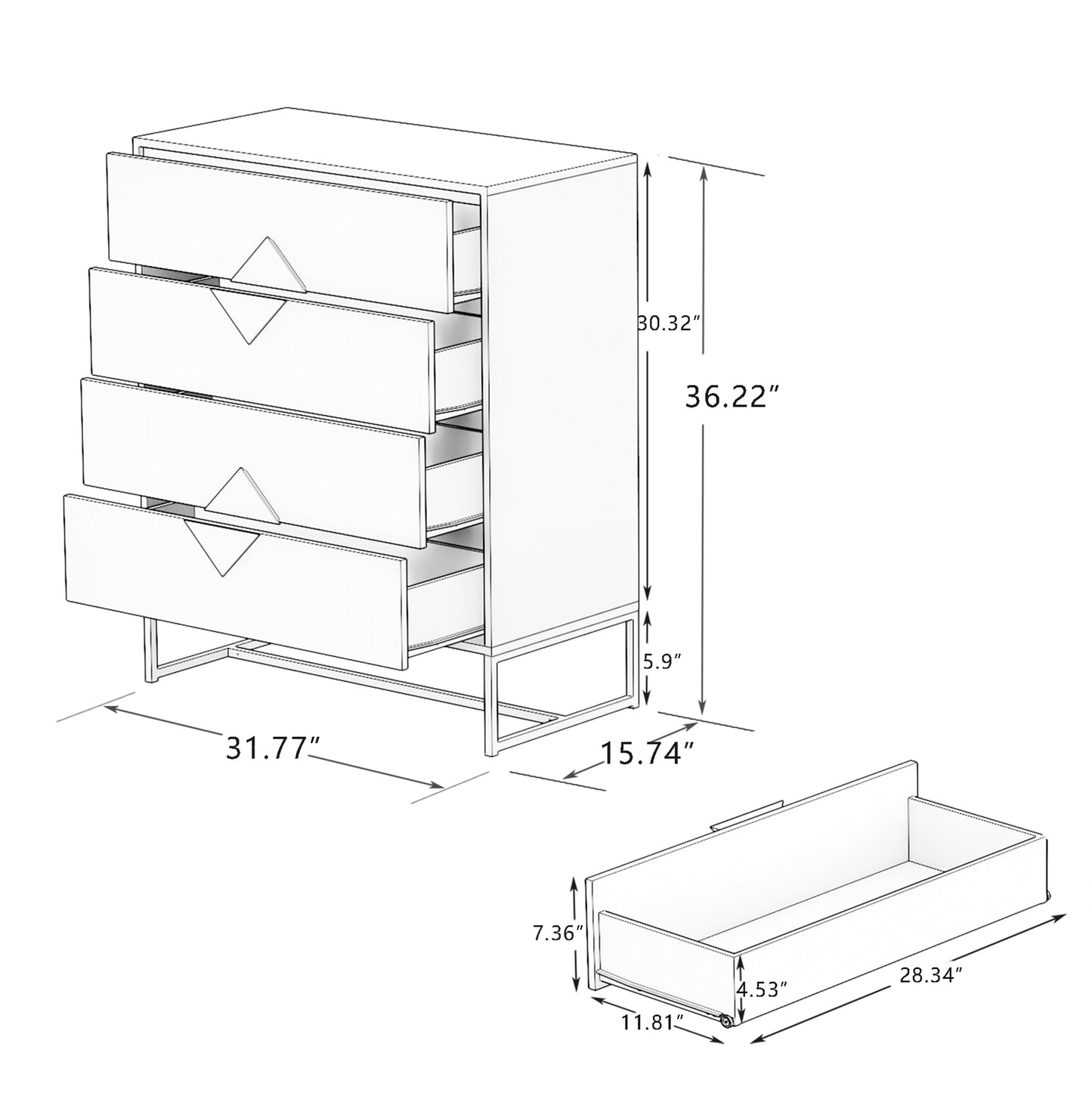 30.32″

36.22″

5.9″

31.77″

15.74″

7.36″

4.53″

28.34″

11.81″