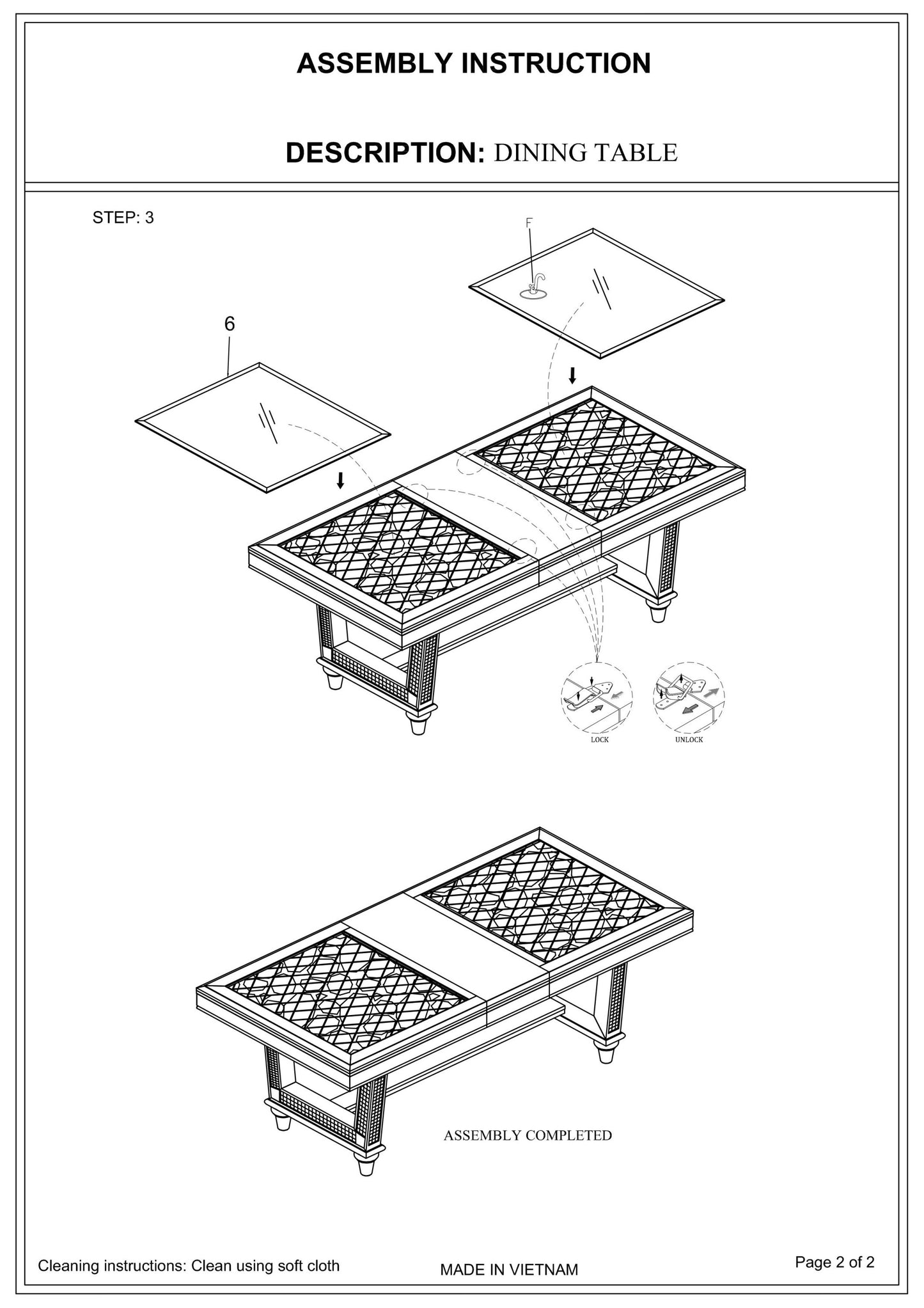 ASSEMBLY INSTRUCTION

DESCRIPTION: DINING TABLE

STEP: 3

F

6

LOCK

UNLOCK

ASSEMBLY COMPLETED

Cleaning instructions: Clean using soft cloth

MADE IN VIETNAM

Page 2 of 2