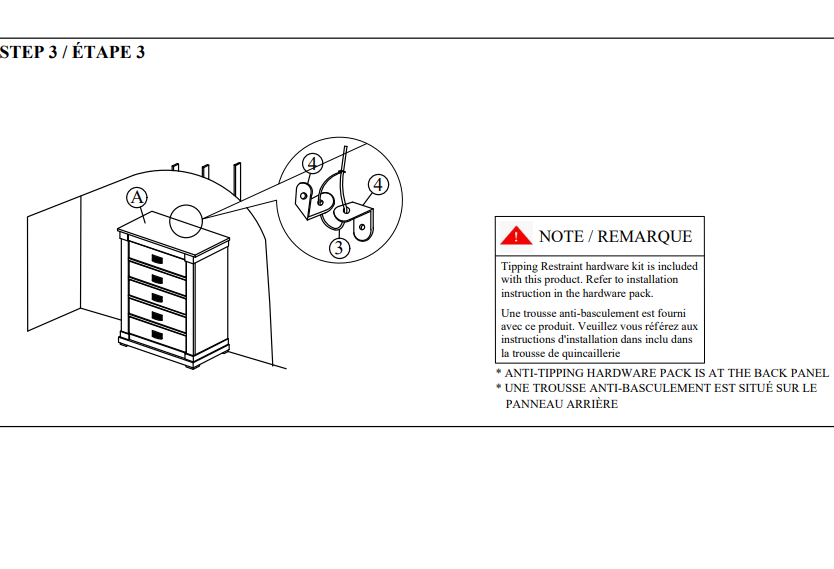 STEP 3 / ÉTAPE 3

A

4

4

3

NOTE / REMARQUE

Tipping Restraint hardware kit is included with this product. Refer to installation instruction in the hardware pack.

Une trousse anti-basculement est fourni avec ce produit. Veuillez vous référez aux instructions d'installation dans inclu dans la trousse de quincaillerie

* ANTI-TIPPING HARDWARE PACK IS AT THE BACK PANEL
* UNE TROUSSE ANTI-BASCULEMENT EST SITUÉ SUR LE PANNEAU ARRIÈRE