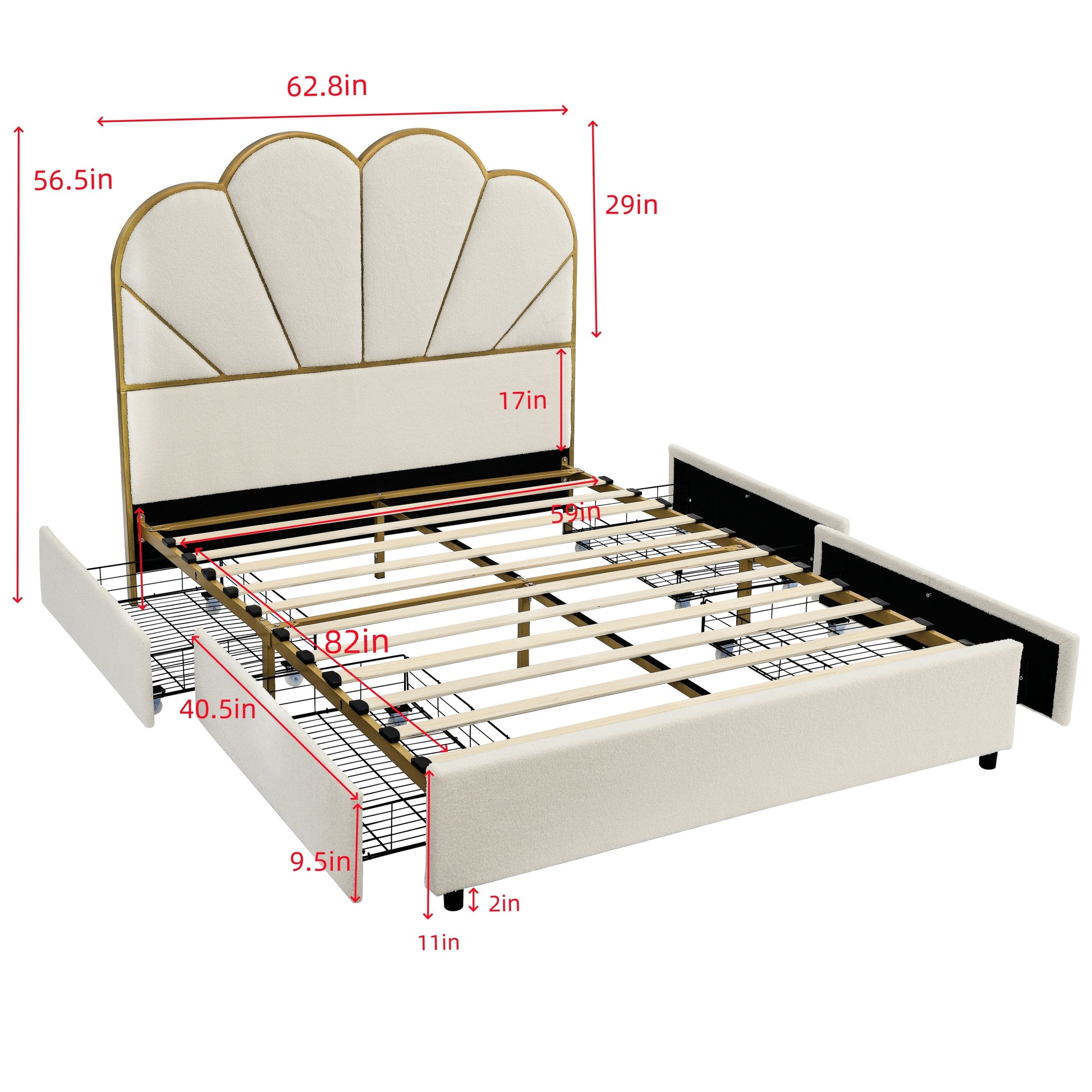 62.8in

56.5in

29in

17in

59in

82in

40.5in

9.5in

2in

11in