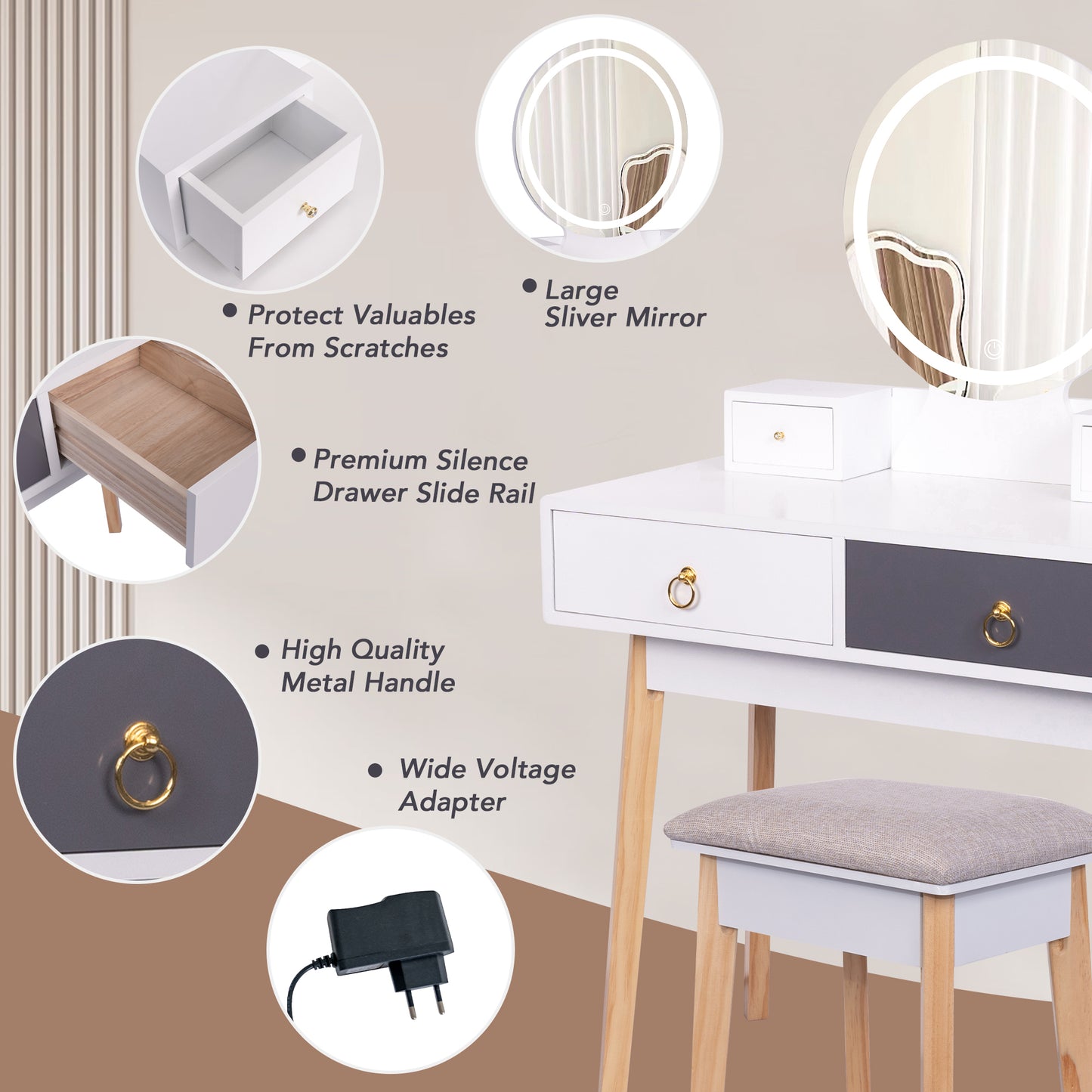 • Protect Valuables From Scratches

• Large Sliver Mirror

• Premium Silence Drawer Slide Rail

• High Quality Metal Handle

• Wide Voltage Adapter