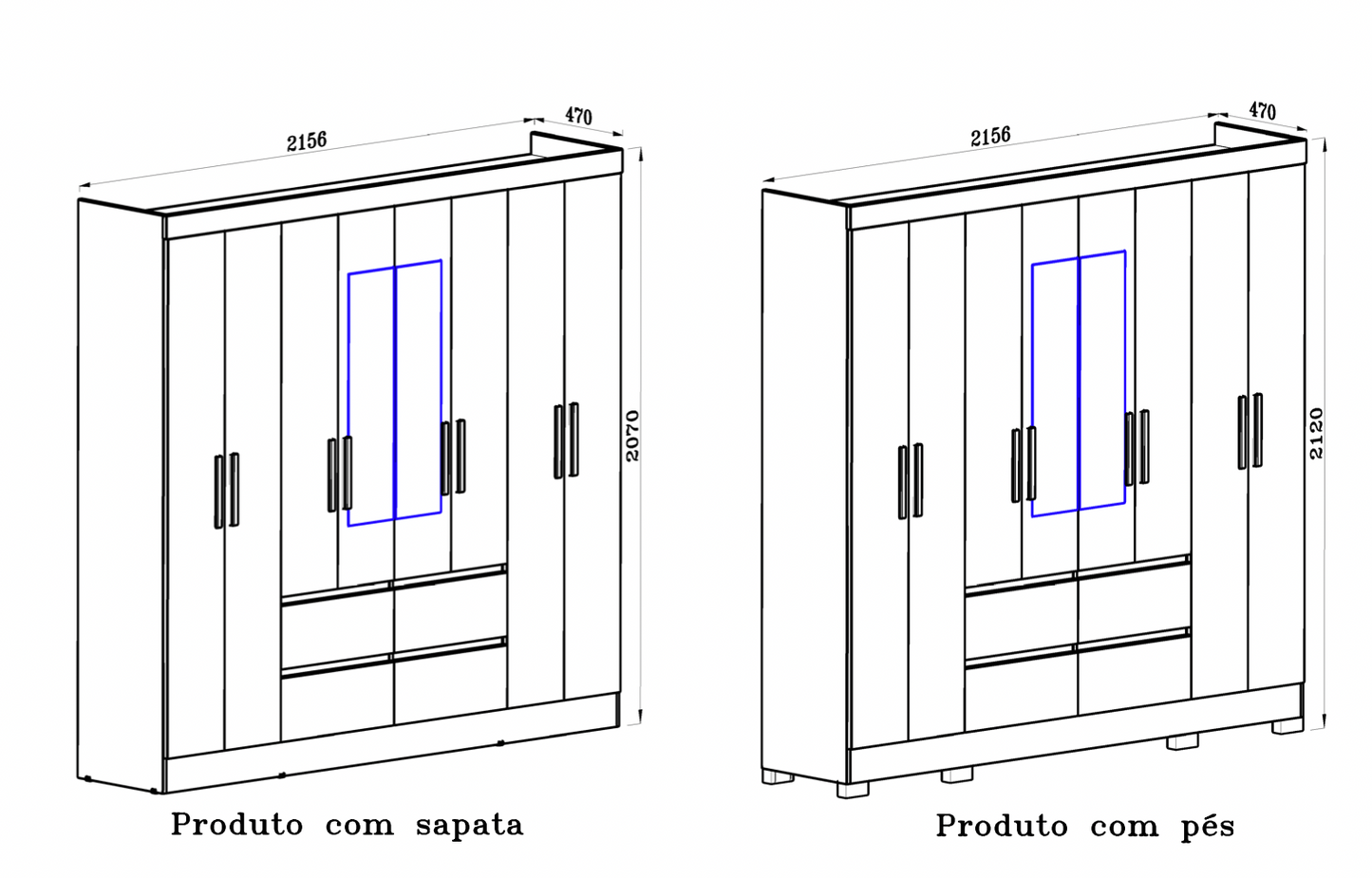 2156

470

2070

Produto com sapata

2156

470

2120

Produto com pés