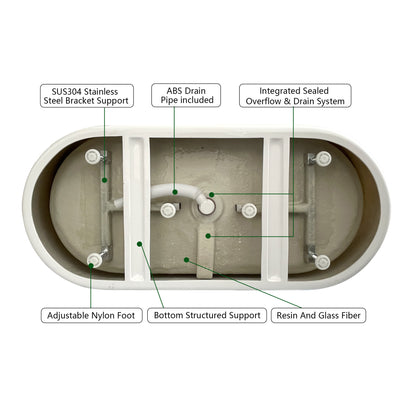 SUS304 Stainless Steel Bracket Support

ABS Drain Pipe included

Integrated Sealed Overflow & Drain System

Adjustable Nylon Foot

Bottom Structured Support

Resin And Glass Fiber