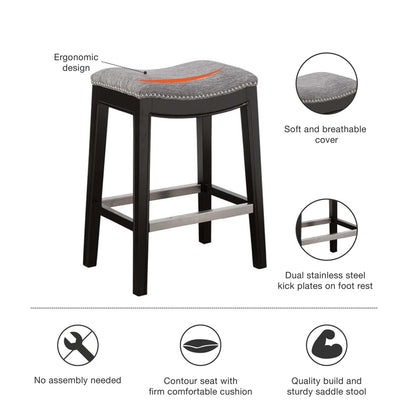 Ergonomic design

Soft and breathable cover

Dual stainless steel kick plates on foot rest

No assembly needed

Contour seat with firm comfortable cushion

Quality build and sturdy saddle stool