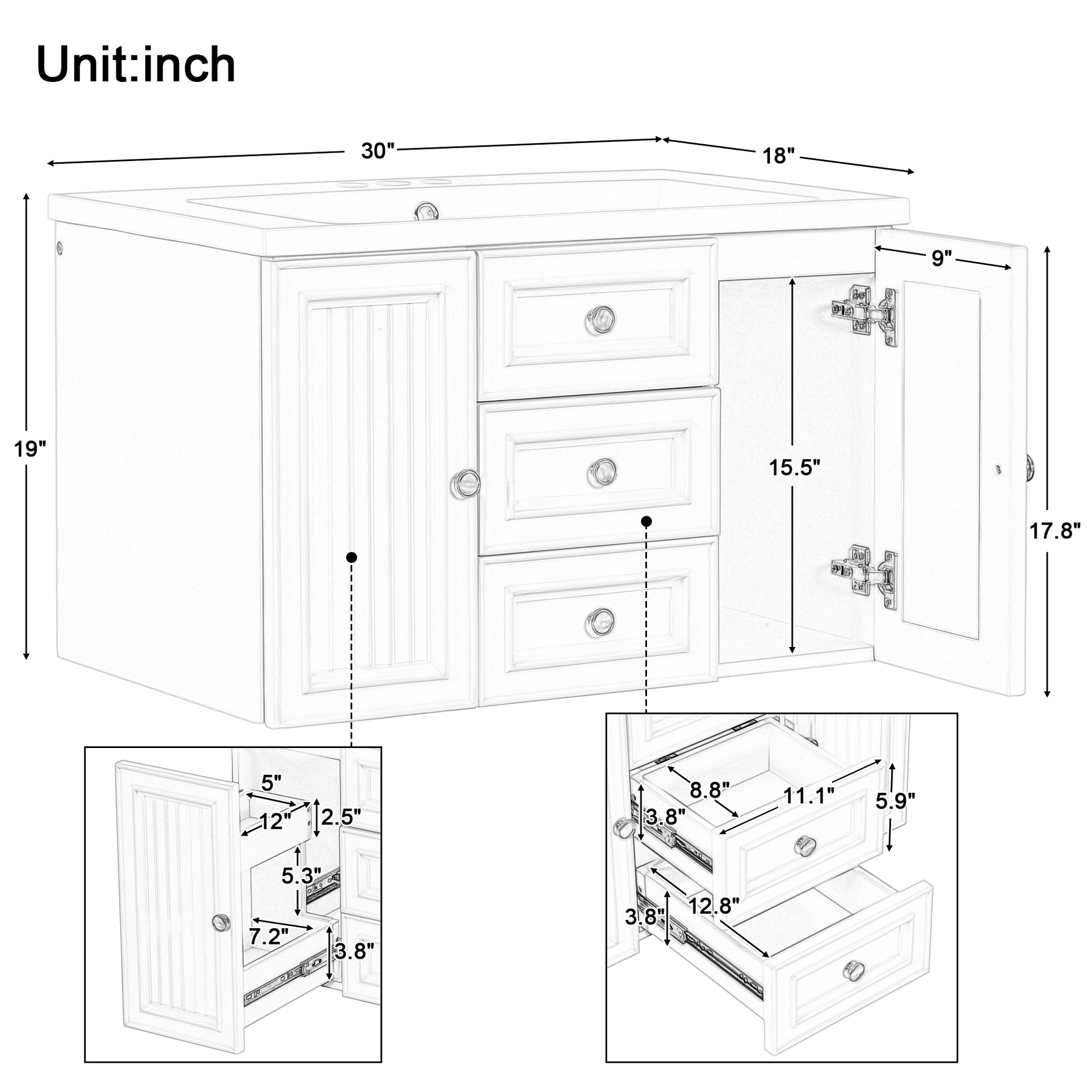 Unit:inch

30"

18"

19"

9"

15.5"

17.8"

5"

12"

2.5"

5.3"

7.2"

3.8"

8.8"

11.1"

5.9"

3.8"

12.8"

3.8"