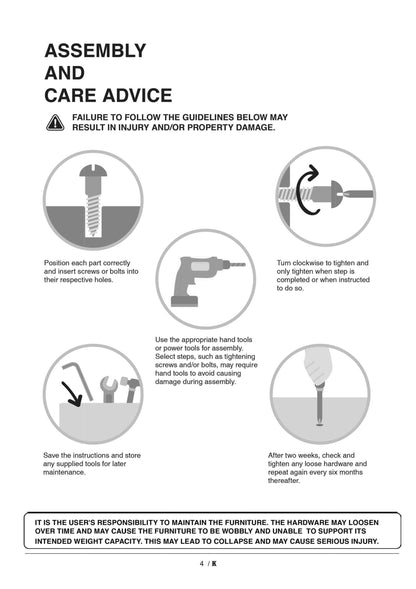 ASSEMBLY
AND
CARE ADVICE

FAILURE TO FOLLOW THE GUIDELINES BELOW MAY RESULT IN INJURY AND/OR PROPERTY DAMAGE.

Position each part correctly and insert screws or bolts into their respective holes.

Turn clockwise to tighten and only tighten when step is completed or when instructed to do so.

Use the appropriate hand tools or power tools for assembly. Select steps, such as tightening screws and/or bolts, may require hand tools to avoid causing damage during assembly.

Save the instructions and store any supplied tools for later maintenance.

After two weeks, check and tighten any loose hardware and repeat again every six months thereafter.

IT IS THE USER'S RESPONSIBILITY TO MAINTAIN THE FURNITURE. THE HARDWARE MAY LOOSEN OVER TIME AND MAY CAUSE THE FURNITURE TO BE WOBBLY AND UNABLE TO SUPPORT ITS INTENDED WEIGHT CAPACITY. THIS MAY LEAD TO COLLAPSE AND MAY CAUSE SERIOUS INJURY.

4 / K