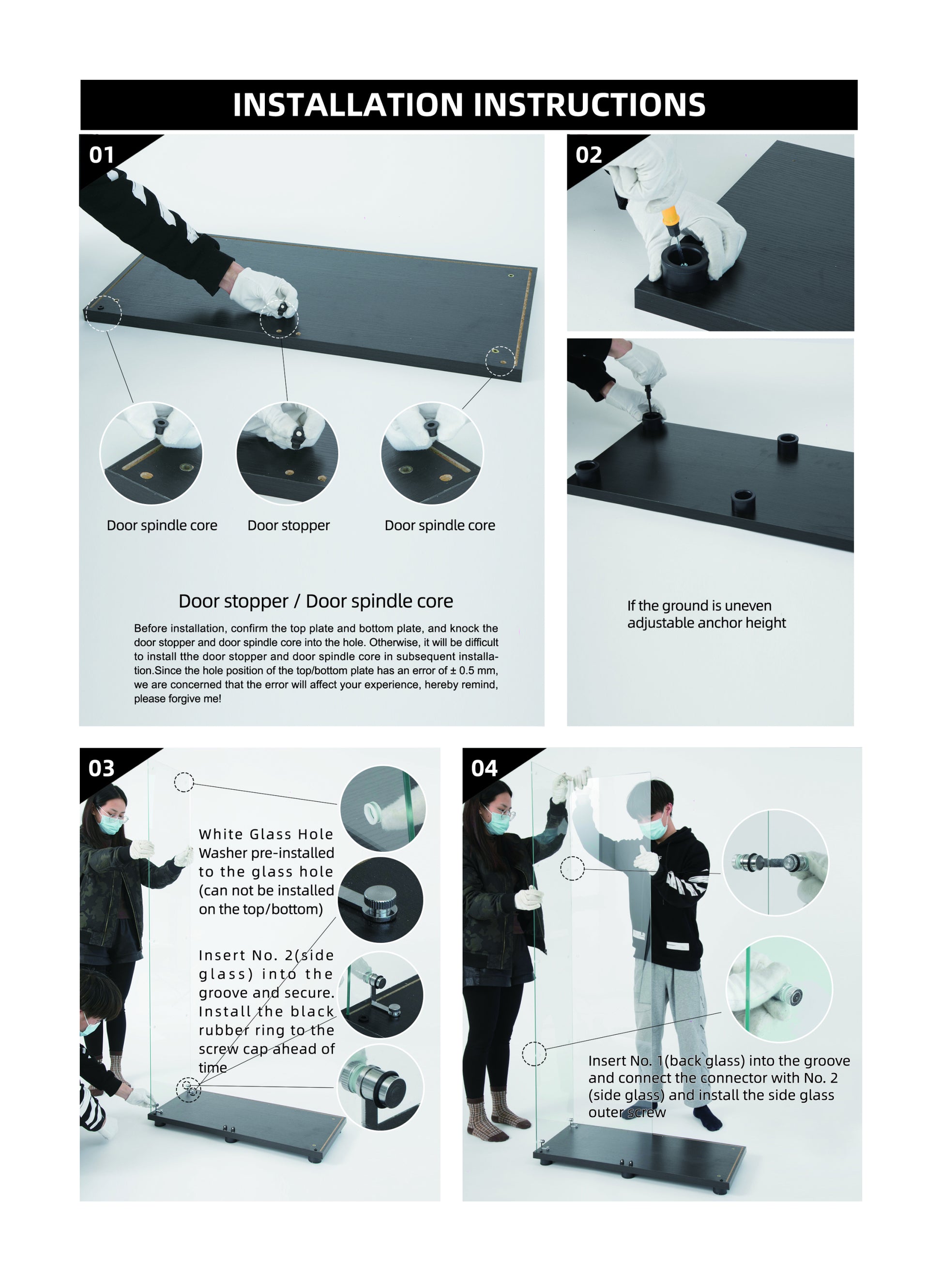 INSTALLATION INSTRUCTIONS

01

Door spindle core

Door stopper

Door spindle core

Door stopper / Door spindle core

Before installation, confirm the top plate and bottom plate, and knock the door stopper and door spindle core into the hole. Otherwise, it will be difficult to install tthe door stopper and door spindle core in subsequent installation.Since the hole position of the top/bottom plate has an error of ± 0.5 mm, we are concerned that the error will affect your experience, hereby remind, please forgive me!

02

If the ground is uneven adjustable anchor height

03

White Glass Hole Washer pre-installed to the glass hole (can not be installed on the top/bottom)

Insert No. 2(side glass) into the groove and secure. Install the black rubber ring to the screw cap ahead of time

04

Insert No. 1(back glass) into the groove and connect the connector with No. 2 (side glass) and install the side glass outer screw