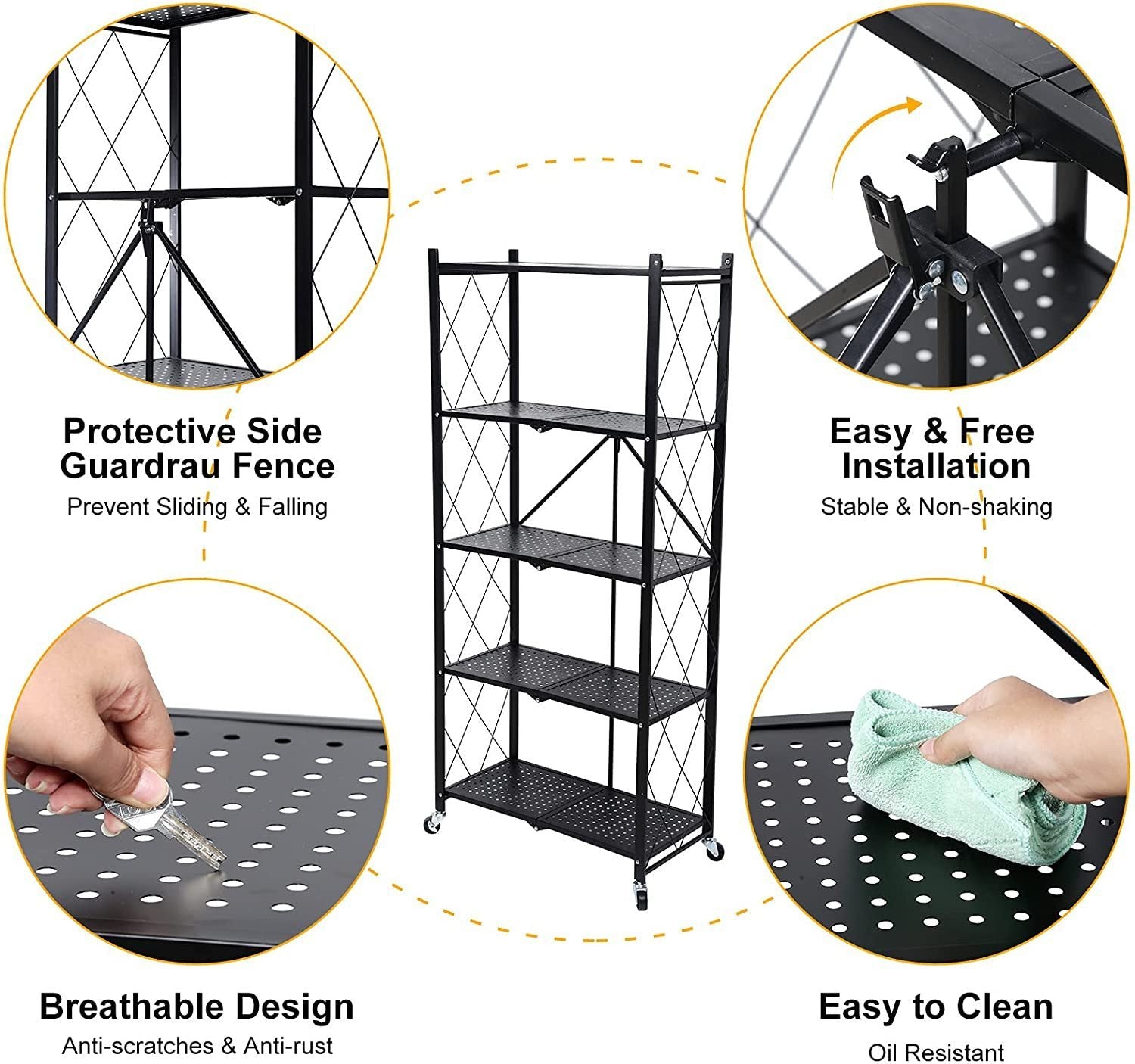 Protective Side Guardrau Fence
Prevent Sliding & Falling

Easy & Free Installation
Stable & Non-shaking

Breathable Design
Anti-scratches & Anti-rust

Easy to Clean
Oil Resistant