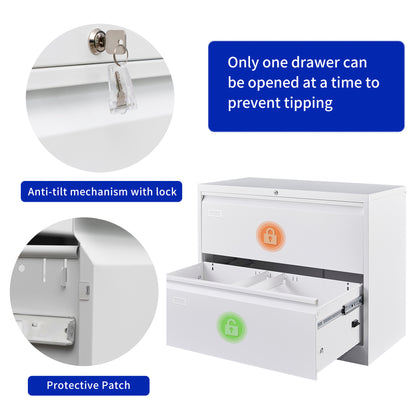 Only one drawer can be opened at a time to prevent tipping

Anti-tilt mechanism with lock

Protective Patch