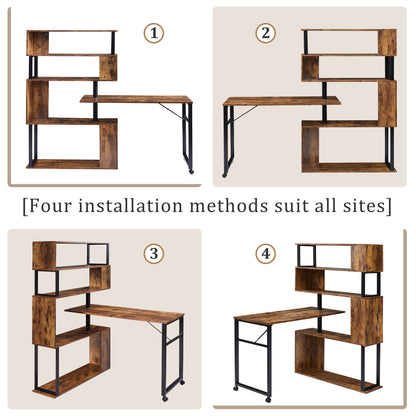 1

2

[Four installation methods suit all sites]

3

4