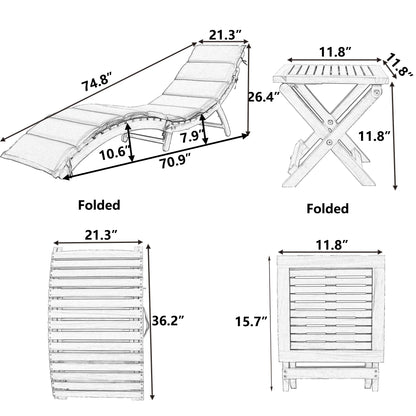 21.3″
74.8″
26.4″
7.9″
10.6″
70.9″
11.8″
11.8″
11.8″

Folded

Folded

21.3″
36.2″

11.8″
15.7″