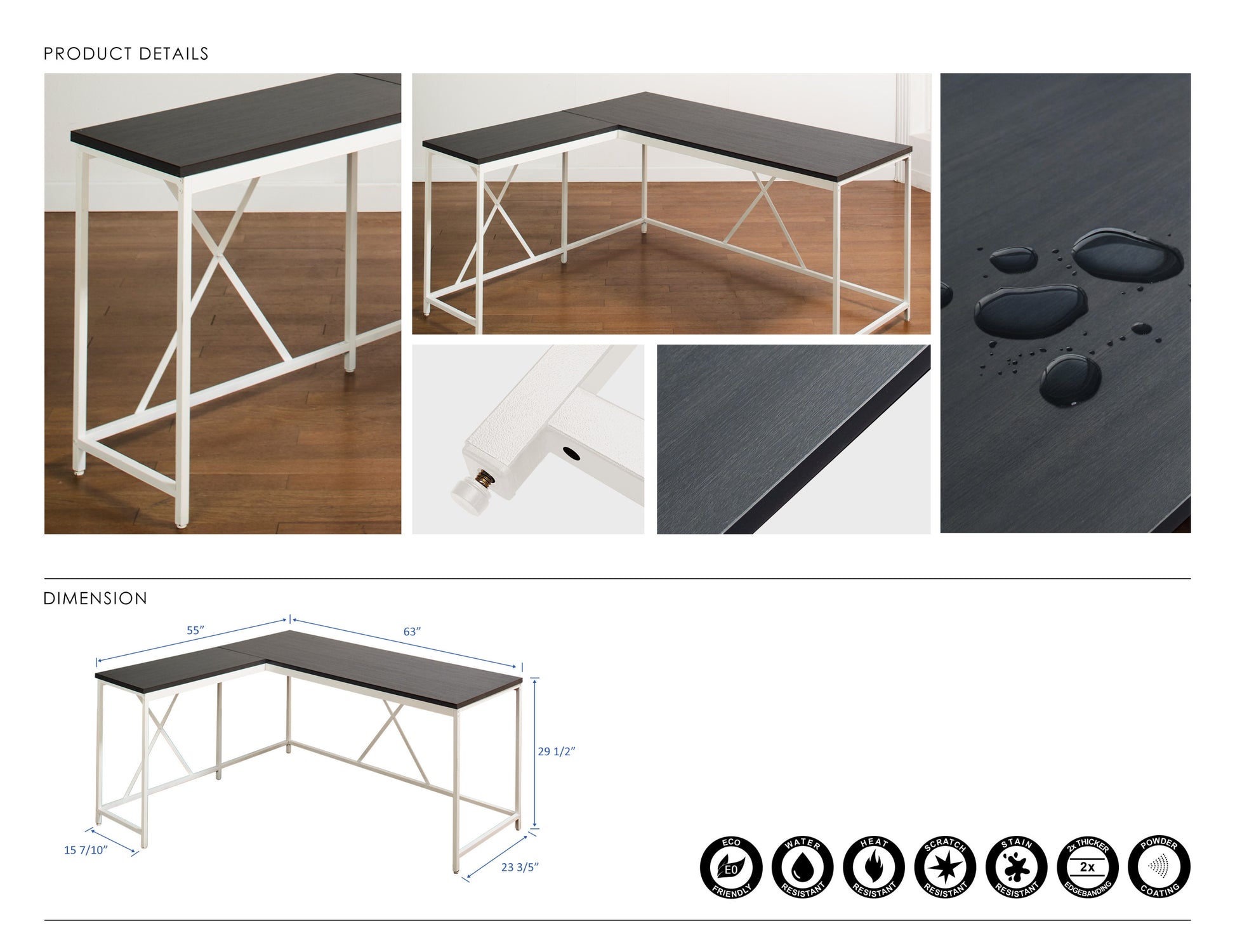 PRODUCT DETAILS

DIMENSION

55”

63”

29 1/2”

15 7/10”

23 3/5”

ECO E0 FRIENDLY

WATER RESISTANT

HEAT RESISTANT

SCRATCH RESISTANT

STAIN RESISTANT

2x THICKER 2x EDGEBANDING

POWDER COATING