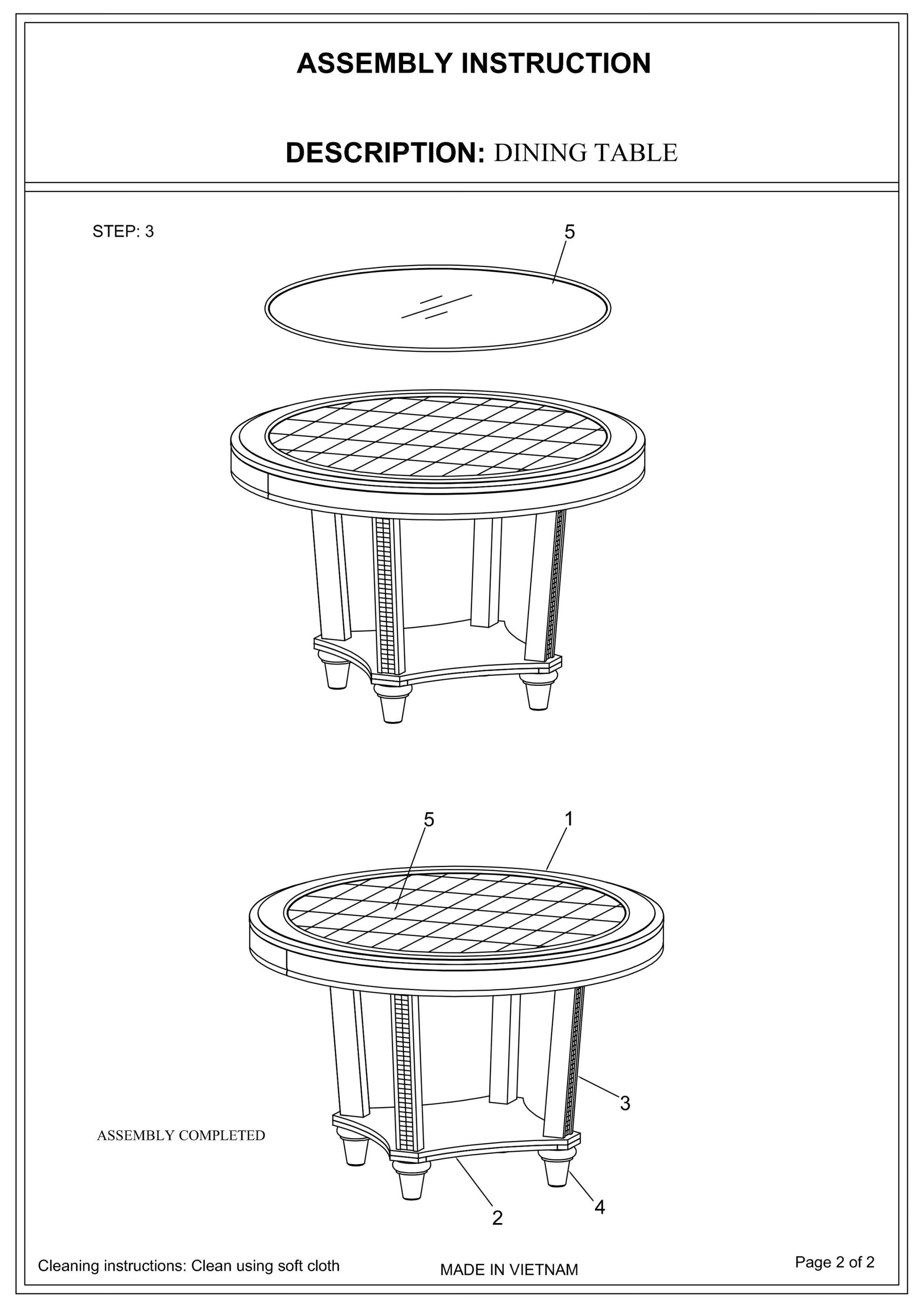 ASSEMBLY INSTRUCTION

DESCRIPTION: DINING TABLE

STEP: 3

5

5

1

3

ASSEMBLY COMPLETED

2

4

Cleaning instructions: Clean using soft cloth

MADE IN VIETNAM

Page 2 of 2