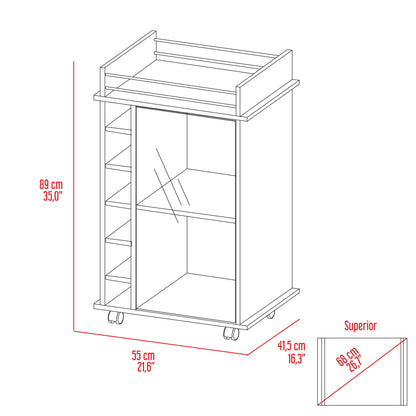 89 cm
35,0"

55 cm
21,6"

41,5 cm
16,3"

Superior

68 cm
26,7"