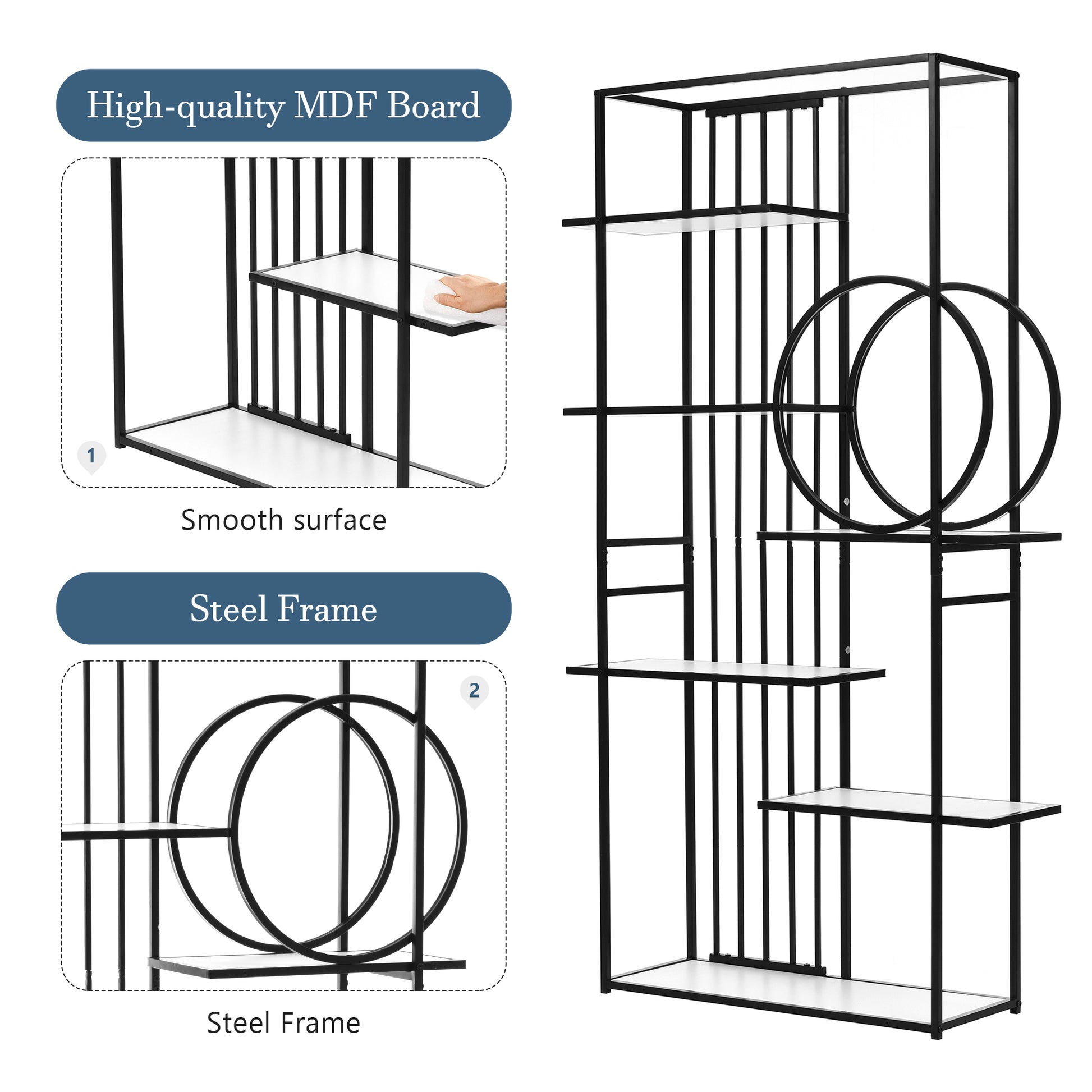 High-quality MDF Board

1

Smooth surface

Steel Frame

2

Steel Frame