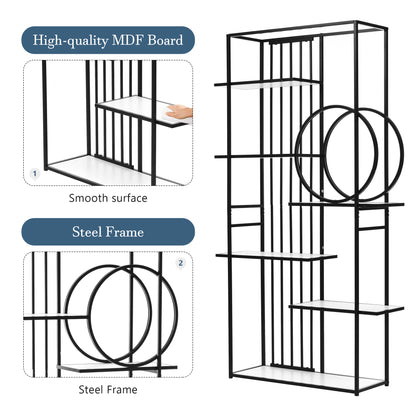 High-quality MDF Board

1

Smooth surface

Steel Frame

2

Steel Frame