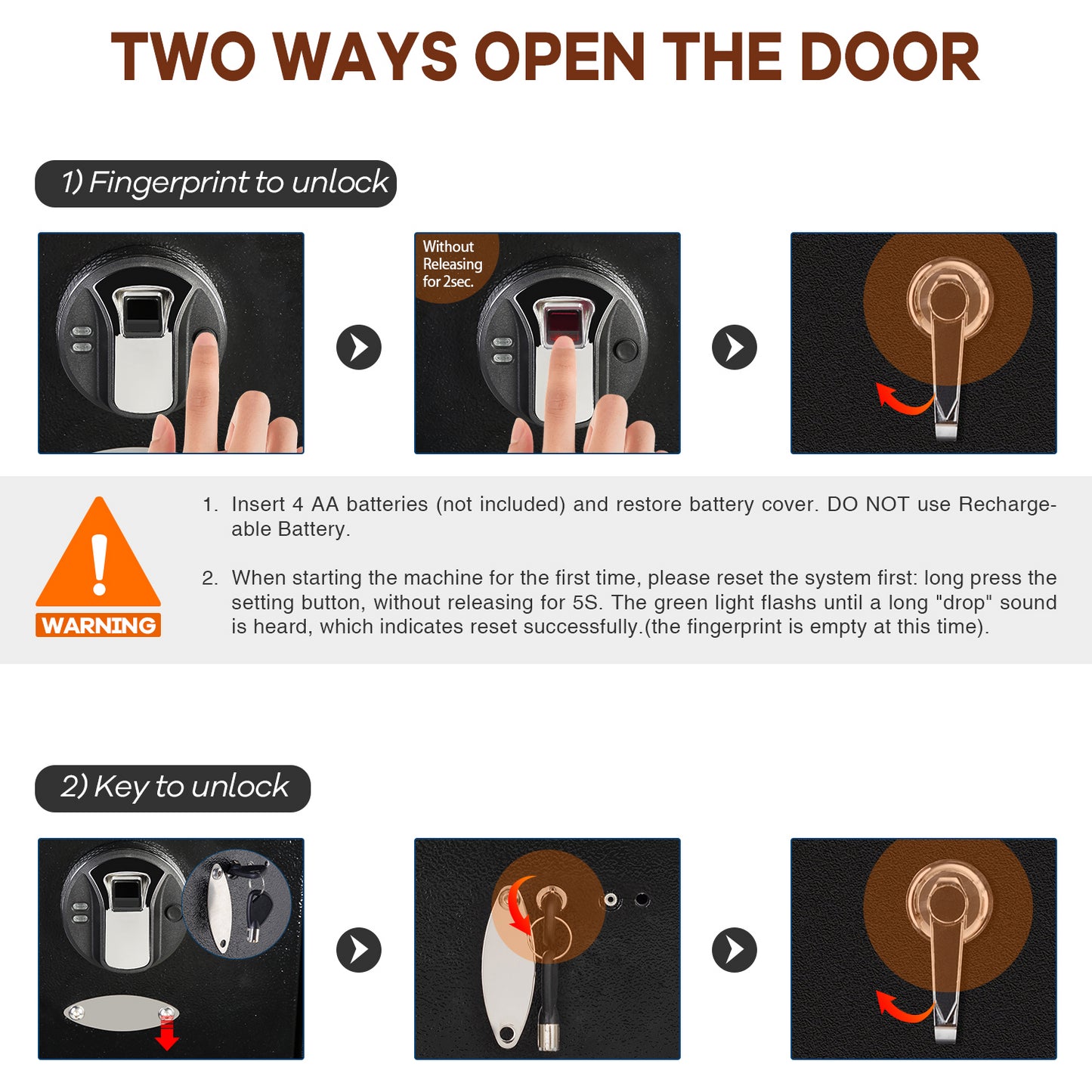 TWO WAYS OPEN THE DOOR

1) Fingerprint to unlock

Without Releasing for 2sec.

WARNING

1. Insert 4 AA batteries (not included) and restore battery cover. DO NOT use Rechargeable Battery.

2. When starting the machine for the first time, please reset the system first: long press the setting button, without releasing for 5S. The green light flashs until a long "drop" sound is heard, which indicates reset successfully.(the fingerprint is empty at this time).

2) Key to unlock